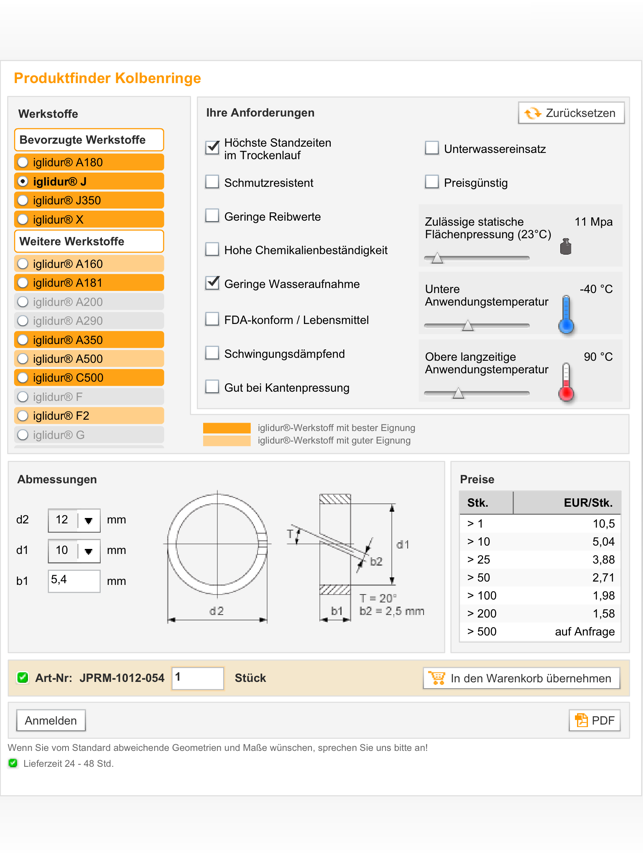 Produktfinder Kolbenringe

Werkstoffe

Bevorzugte Werkstoffe
iglidur® A180
iglidur® J
iglidur® J350
iglidur® X
Weitere Werkstoffe
iglidur® A160
iglidur® A181
iglidur® A200
iglidur® A290
iglidur® A350
iglidur® A500
iglidur® C500
iglidur® F
iglidur® F2
iglidur® G

Ihre Anforderungen

Zurücksetzen

Höchste Standzeiten im Trockenlauf
Schmutzresistent
Geringe Reibwerte
Hohe Chemikalienbeständigkeit
Geringe Wasseraufnahme
FDA-konform / Lebensmittel
Schwingungsdämpfend
Gut bei Kantenpressung
Unterwassereinsatz
Preisgünstig

Zulässige statische Flächenpressung (23°C) 11 Mpa
Untere Anwendungstemperatur -40 °C
Obere langzeitige Anwendungstemperatur 90 °C

iglidur®-Werkstoff mit bester Eignung
iglidur®-Werkstoff mit guter Eignung

Abmessungen

d2 12 mm
d1 10 mm
b1 5,4 mm

d2
T
b2
d1
b1
T = 20°
b2 = 2,5 mm

Preise

| Stk. | EUR/Stk. |
|---|---|
| > 1 | 10,5 |
| > 10 | 5,04 |
| > 25 | 3,88 |
| > 50 | 2,71 |
| > 100 | 1,98 |
| > 200 | 1,58 |
| > 500 | auf Anfrage |

Art-Nr: JPRM-1012-054 1 Stück

In den Warenkorb übernehmen

Anmelden

PDF

Wenn Sie vom Standard abweichende Geometrien und Maße wünschen, sprechen Sie uns bitte an!

Lieferzeit 24 - 48 Std.