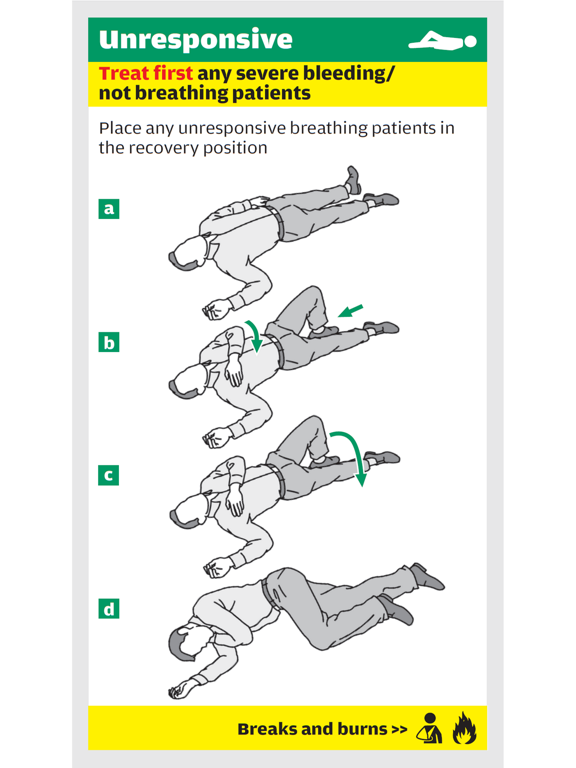 Unresponsive

Treat first any severe bleeding/ not breathing patients

Place any unresponsive breathing patients in the recovery position

a

b

c

d

Breaks and burns >>