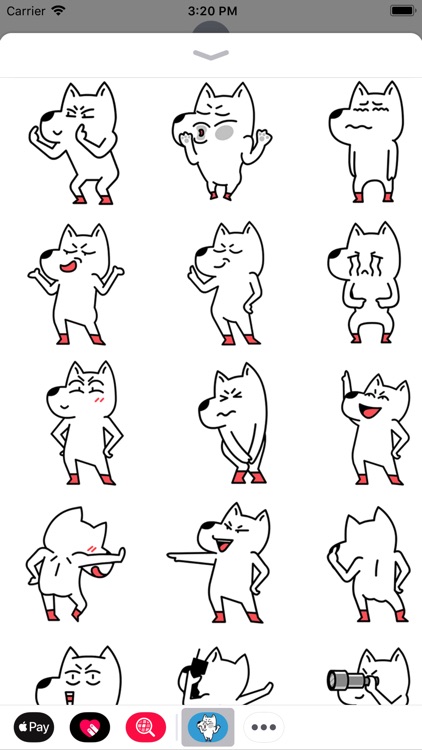 Carrier
3:20 PM
Pay