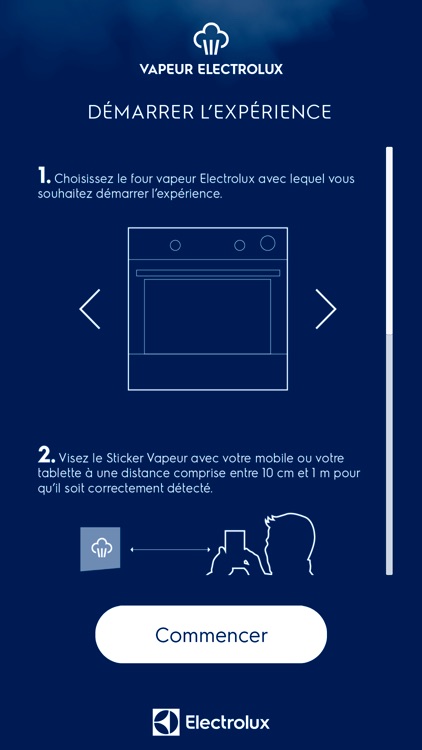 VAPEUR ELECTROLUX

DÉMARRER L'EXPÉRIENCE

1. Choisissez le four vapeur Electrolux avec lequel vous souhaitez démarrer l'expérience.

2. Visez le Sticker Vapeur avec votre mobile ou votre tablette à une distance comprise entre 10 cm et 1 m pour qu'il soit correctement détecté.

Commencer

Electrolux