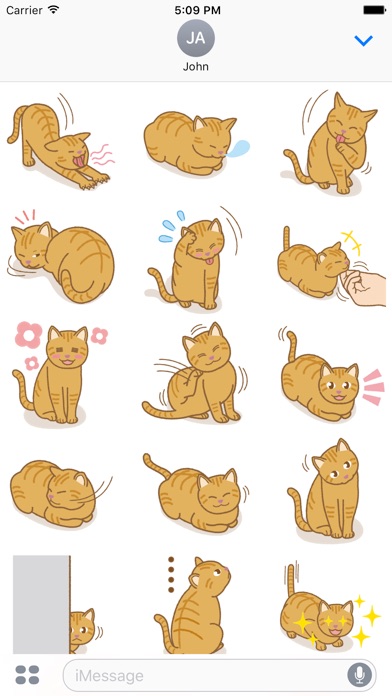 Carrier
5:09 PM
JA
John
iMessage