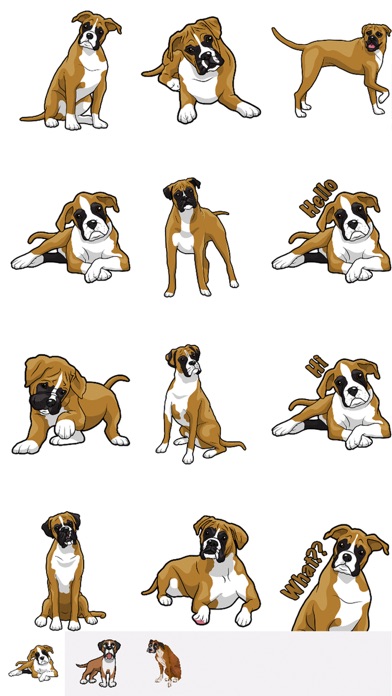 Hello

Hi

What??