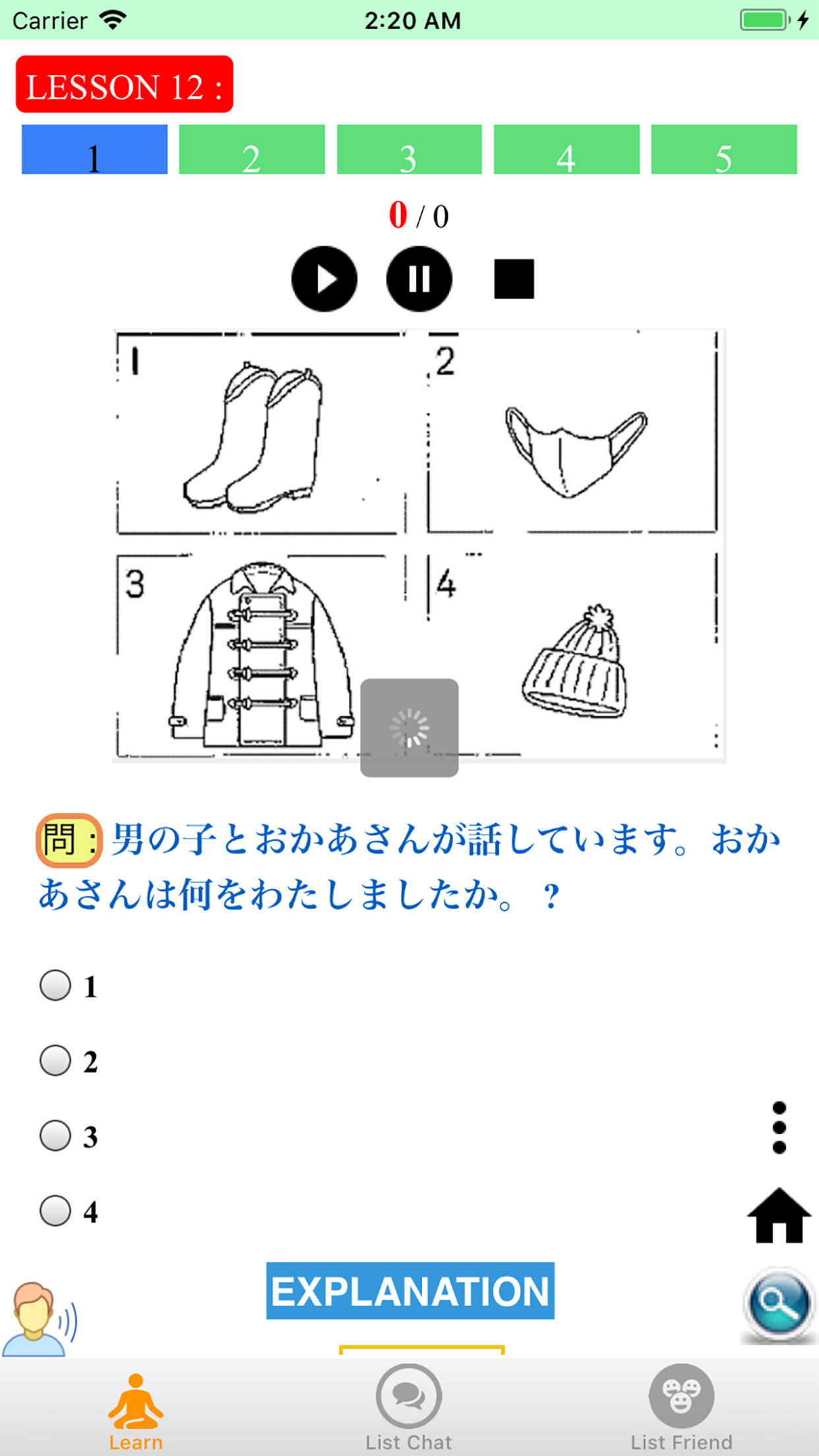 Carrier 2:20 AM

LESSON 12 :

1 2 3 4 5

0 / 0

1
2
3
4

問 : 男の子とおかあさんが話しています。おかあさんは何をわたしましたか。 ?

1

2

3

4

EXPLANATION

Learn List Chat List Friend