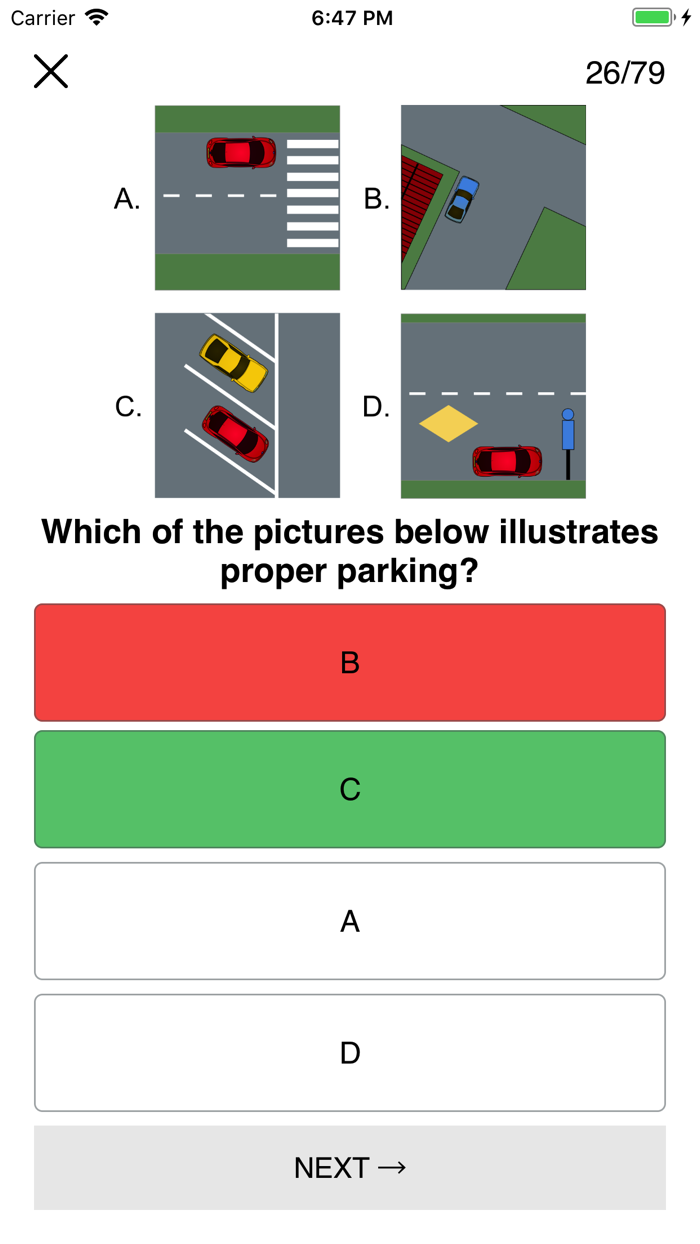 Carrier 6:47 PM

26/79

A.

B.

C.

D.

Which of the pictures below illustrates proper parking?

B

C

A

D

NEXT →