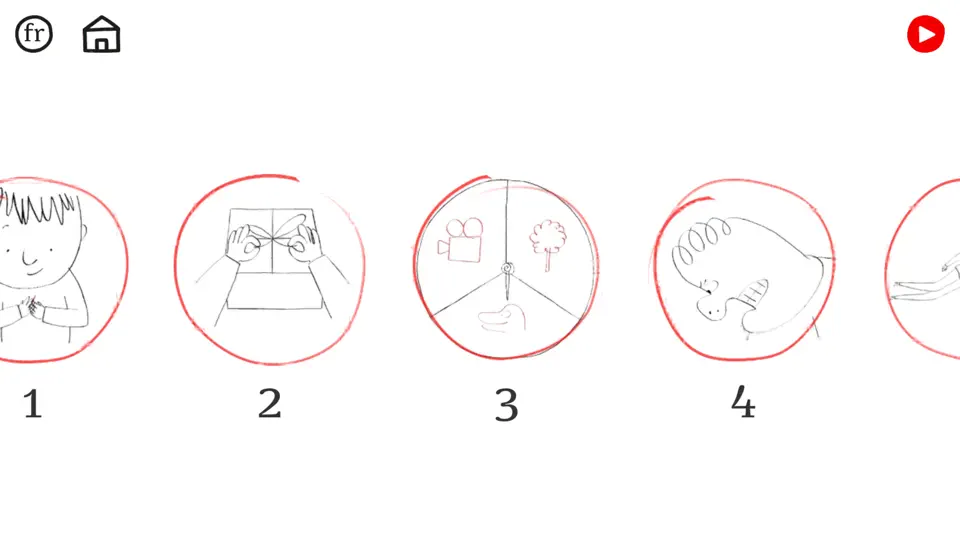 fr

1

2

3

4