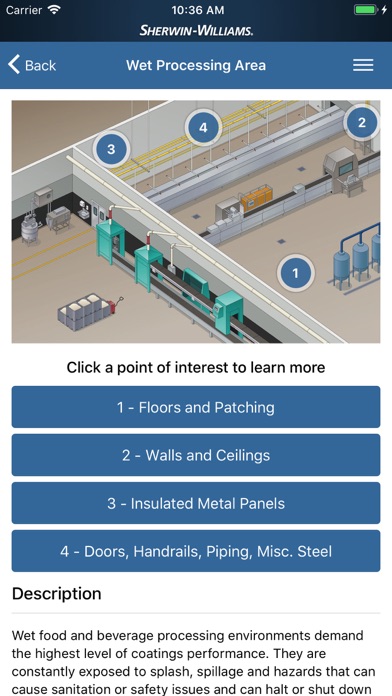 Carrier 10:36 AM

SHERWIN-WILLIAMS.

Back Wet Processing Area

3 4 2 1

Click a point of interest to learn more

1 - Floors and Patching

2 - Walls and Ceilings

3 - Insulated Metal Panels

4 - Doors, Handrails, Piping, Misc. Steel

Description

Wet food and beverage processing environments demand the highest level of coatings performance. They are constantly exposed to splash, spillage and hazards that can cause sanitation or safety issues and can halt or shut down