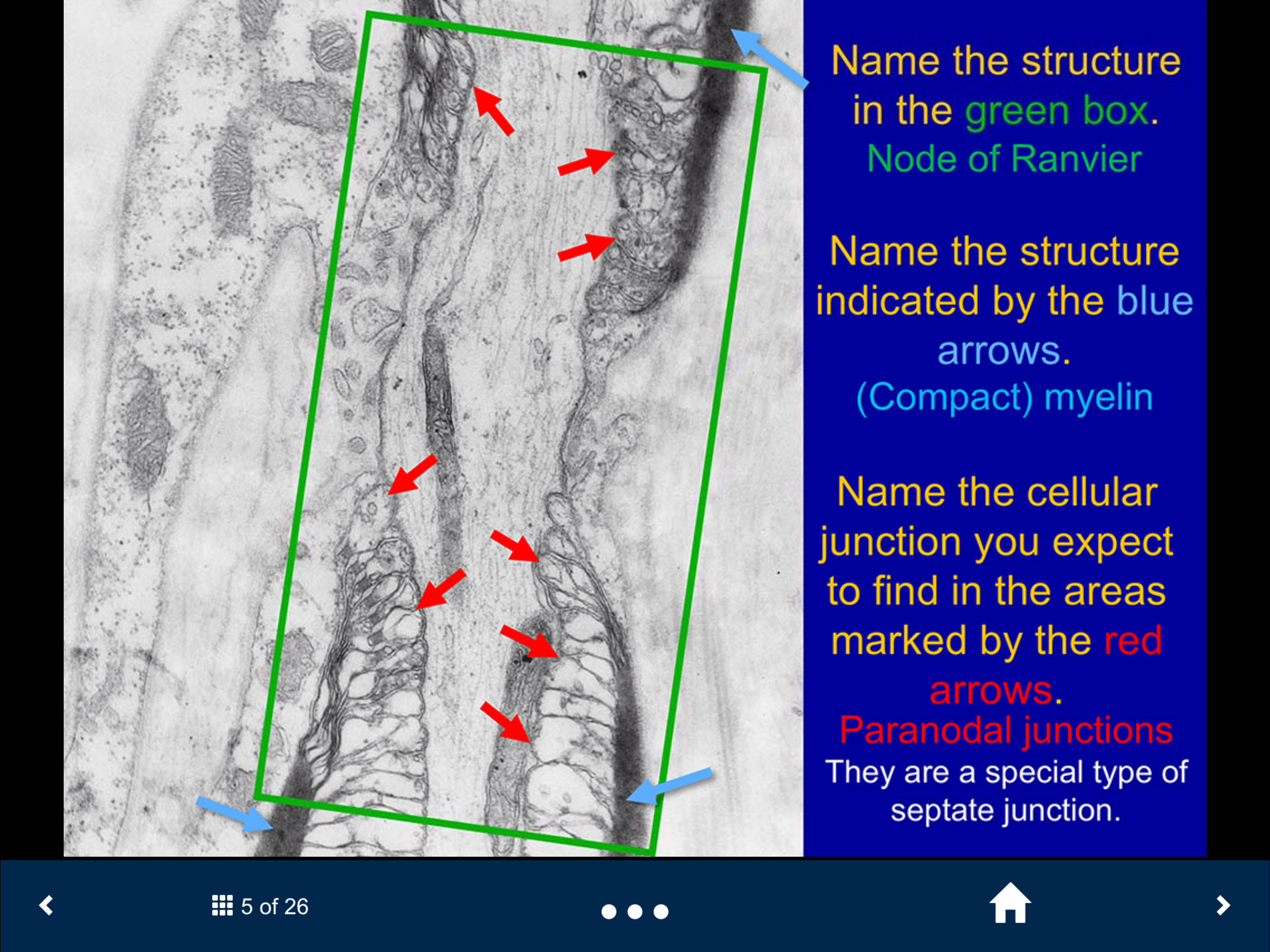 Name the structure in the green box.
Node of Ranvier

Name the structure indicated by the blue arrows.
(Compact) myelin

Name the cellular junction you expect to find in the areas marked by the red arrows.
Paranodal junctions
They are a special type of septate junction.

5 of 26