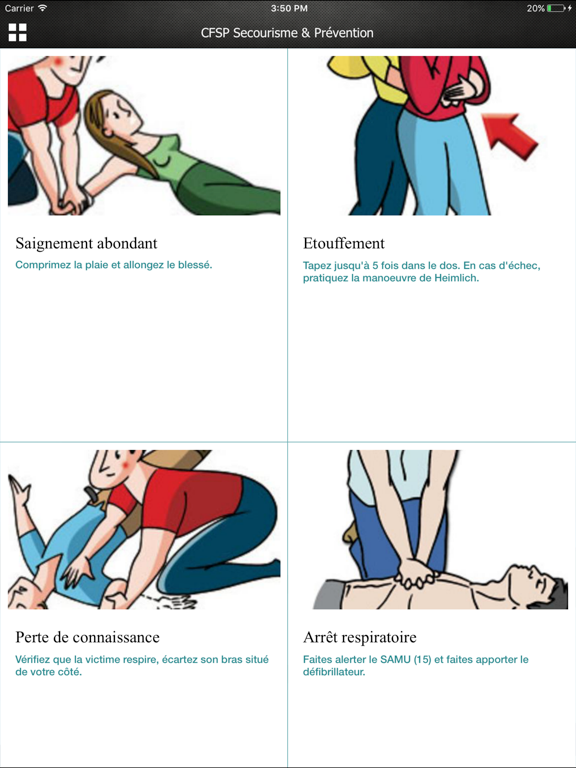 Carrier
3:50 PM
20%

CFSP Secourisme & Prévention

Saignement abondant
Comprimez la plaie et allongez le blessé.

Etouffement
Tapez jusqu'à 5 fois dans le dos. En cas d'échec, pratiquez la manoeuvre de Heimlich.

Perte de connaissance
Vérifiez que la victime respire, écartez son bras situé de votre côté.

Arrêt respiratoire
Faites alerter le SAMU (15) et faites apporter le défibrillateur.