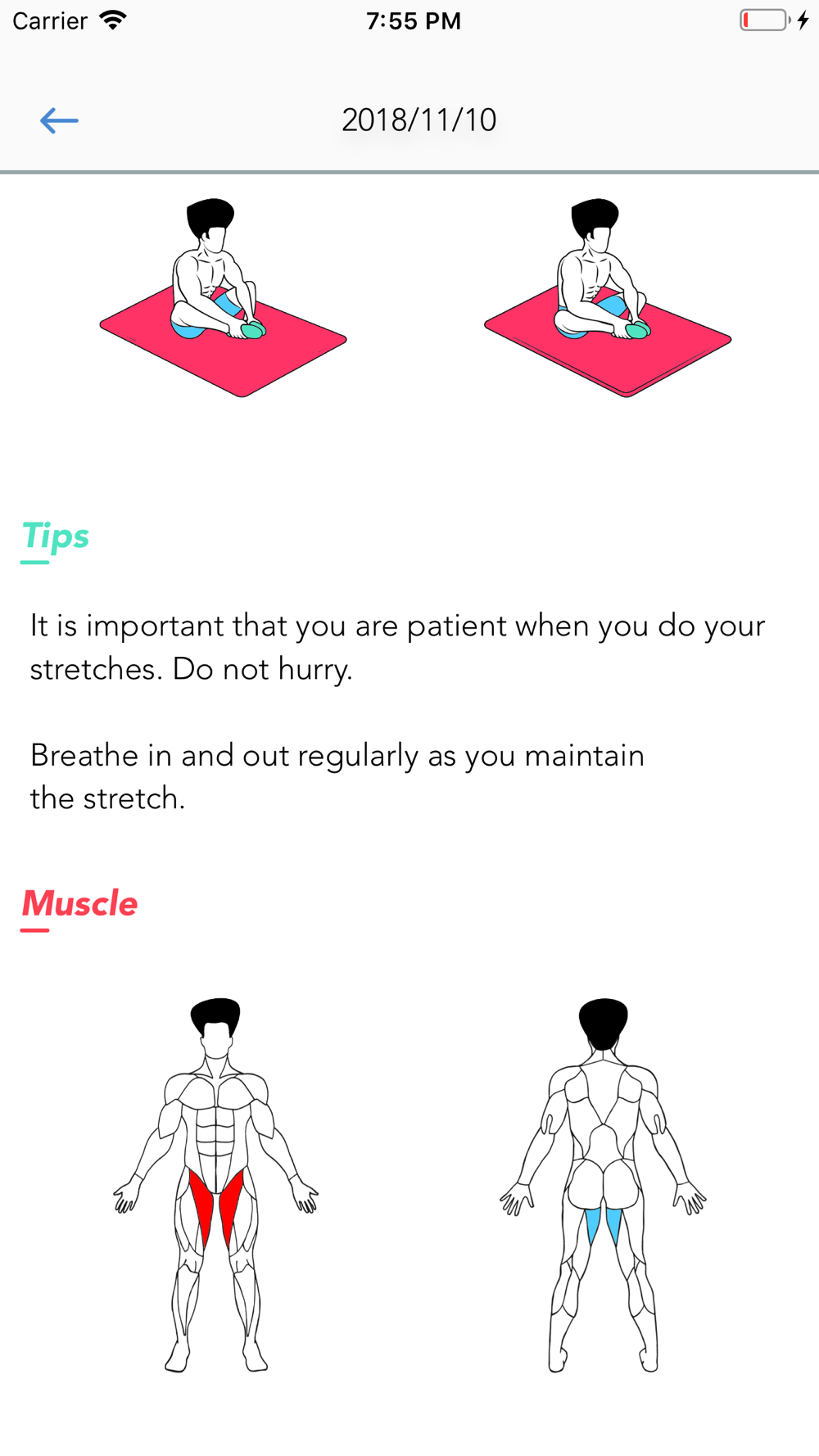 Carrier 7:55 PM

2018/11/10

Tips

It is important that you are patient when you do your stretches. Do not hurry.

Breathe in and out regularly as you maintain the stretch.

Muscle