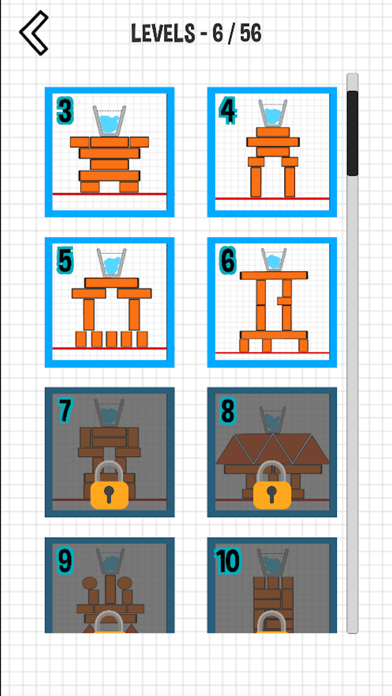 LEVELS - 6 / 56

3

4

5

6

7

8

9

10