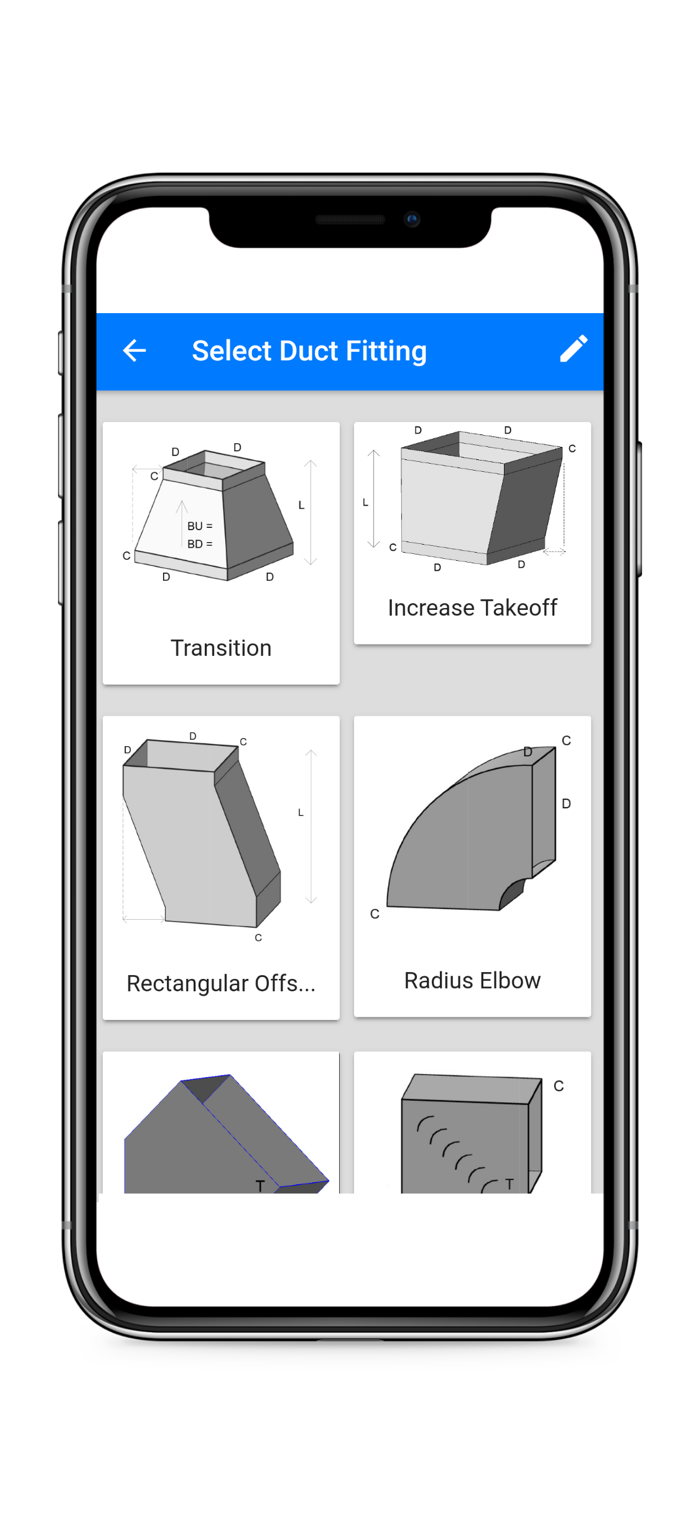 Select Duct Fitting

D
D
C
L
BU =
BD =
C
D
D

Transition

D
D
C
L
C
D
D

Increase Takeoff

D
D
C
L
C

Rectangular Offs...

D
C
D
C

Radius Elbow

T

C
T