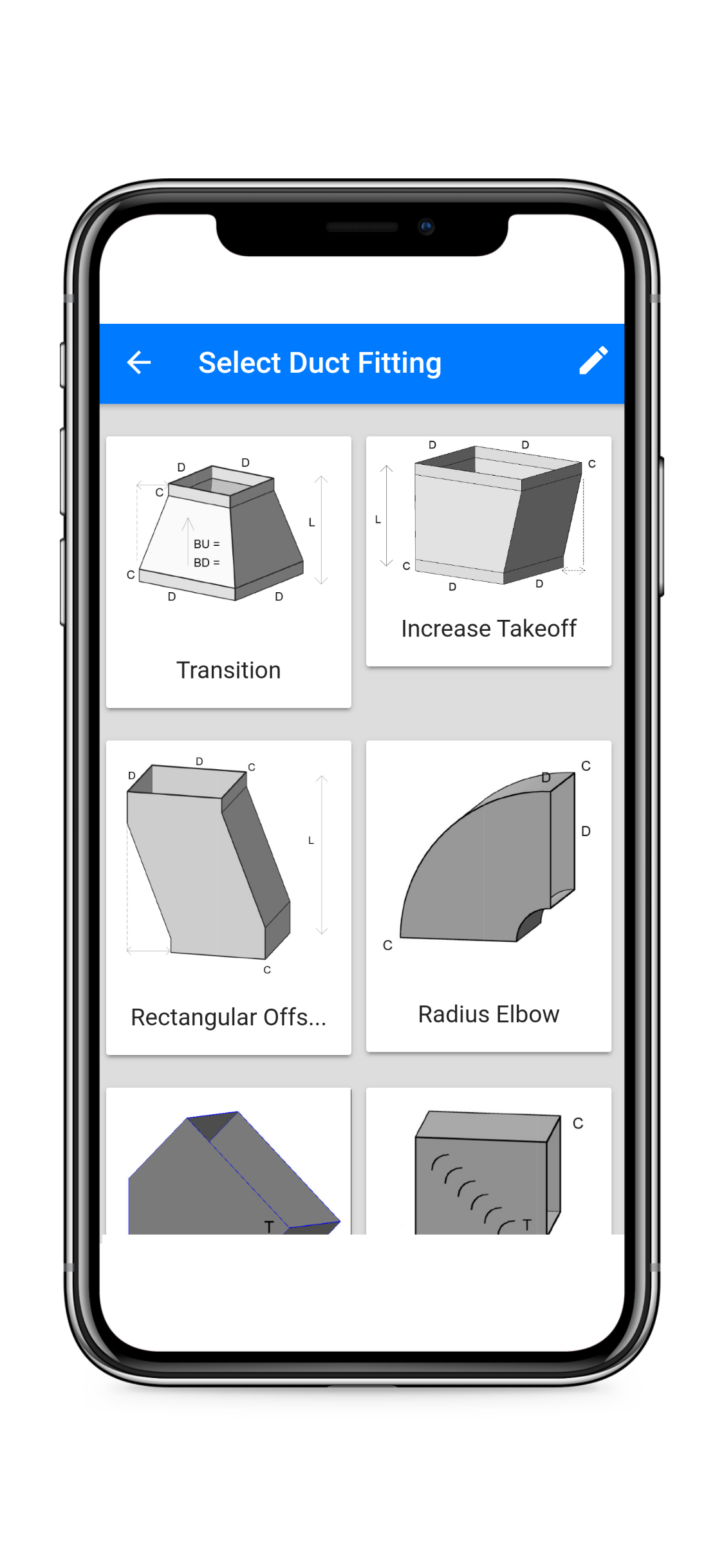 Select Duct Fitting

D
D
C
L
BU =
BD =
C
D
D

Transition

D
D
C
L
C
D
D

Increase Takeoff

D
D
C
L
C

Rectangular Offs...

C
D
D
C

Radius Elbow

T

C
T