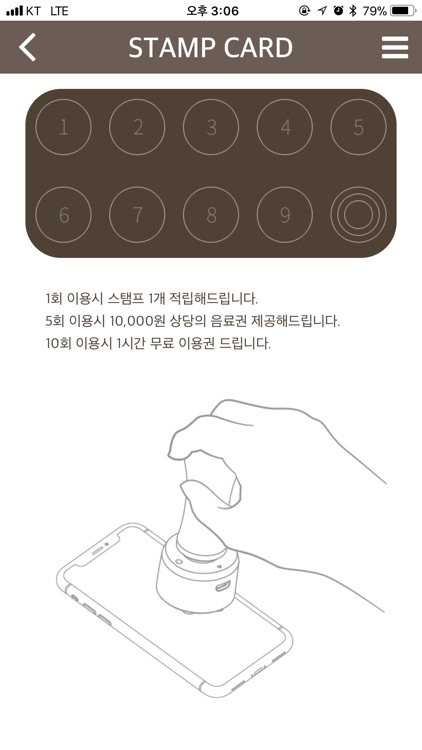 KT LTE
오후 3:06
79%

STAMP CARD

1 2 3 4 5
6 7 8 9

1회 이용시 스탬프 1개 적립해드립니다.
5회 이용시 10,000원 상당의 음료권 제공해드립니다.
10회 이용시 1시간 무료 이용권 드립니다.