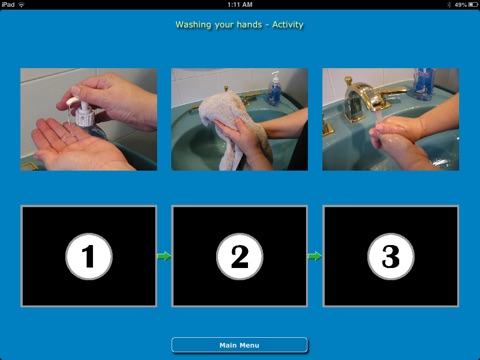 iPad 1:11 AM 49%

Washing your hands - Activity

1

2

3

Main Menu