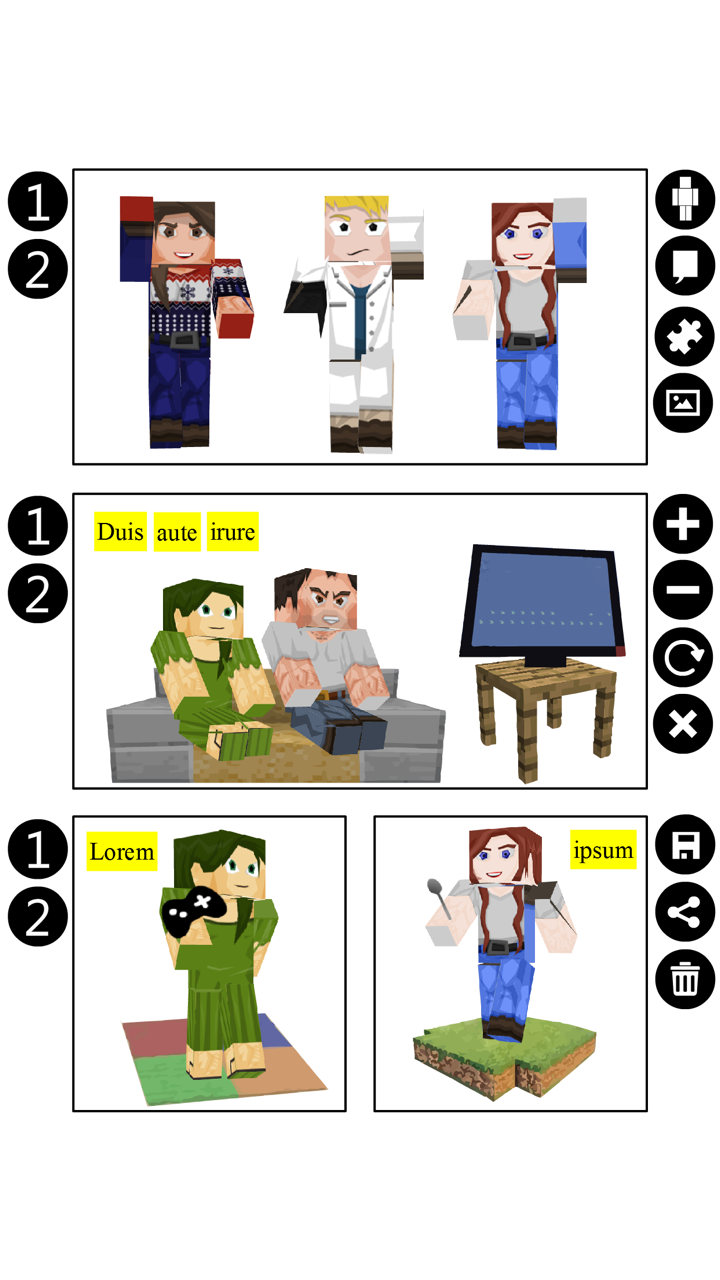 1
2

1
2
Duis aute irure

1
2
Lorem

ipsum