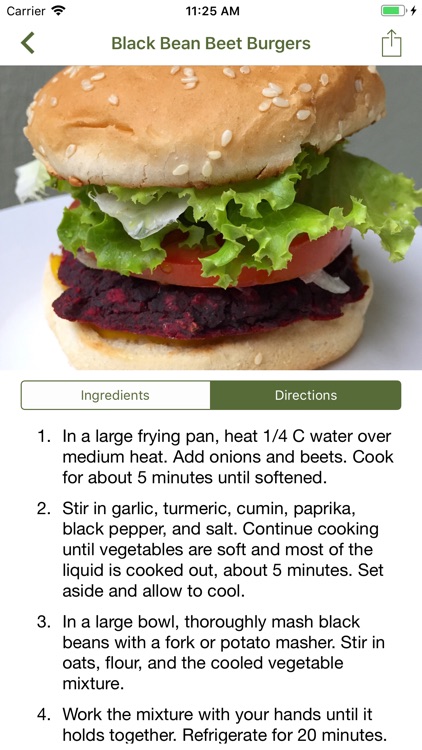 Carrier 11:25 AM

Black Bean Beet Burgers

Ingredients Directions

1. In a large frying pan, heat 1/4 C water over medium heat. Add onions and beets. Cook for about 5 minutes until softened.

2. Stir in garlic, turmeric, cumin, paprika, black pepper, and salt. Continue cooking until vegetables are soft and most of the liquid is cooked out, about 5 minutes. Set aside and allow to cool.

3. In a large bowl, thoroughly mash black beans with a fork or potato masher. Stir in oats, flour, and the cooled vegetable mixture.

4. Work the mixture with your hands until it holds together. Refrigerate for 20 minutes.