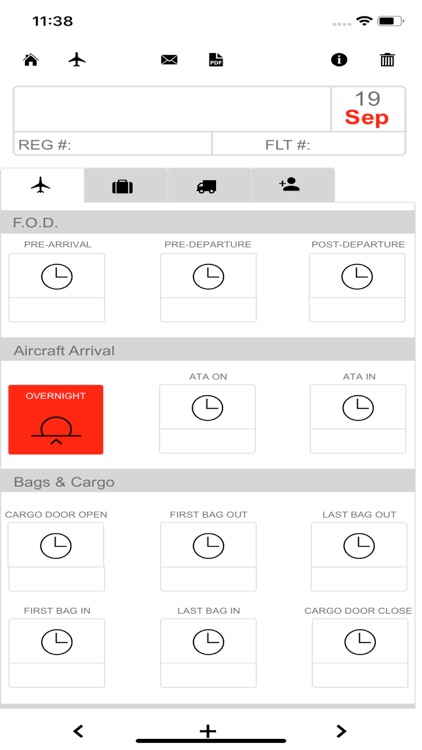 11:38

PDF

19
Sep

REG #:
FLT #:

F.O.D.

PRE-ARRIVAL
PRE-DEPARTURE
POST-DEPARTURE

Aircraft Arrival

OVERNIGHT
ATA ON
ATA IN

Bags & Cargo

CARGO DOOR OPEN
FIRST BAG OUT
LAST BAG OUT

FIRST BAG IN
LAST BAG IN
CARGO DOOR CLOSE

<
+
>