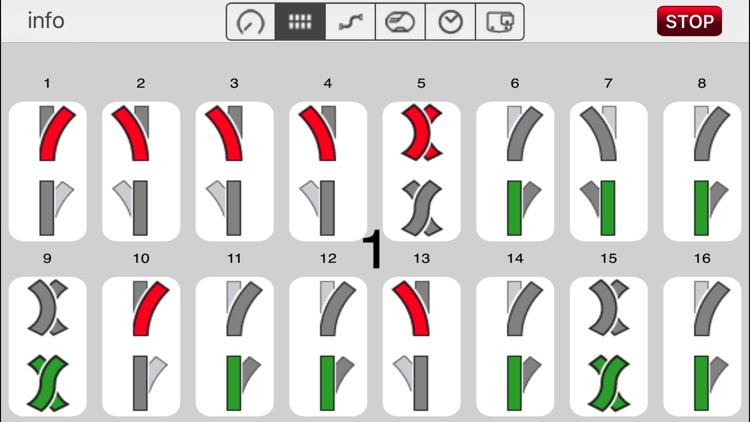 info

STOP

1 2 3 4 5 6 7 8

1

9 10 11 12 13 14 15 16