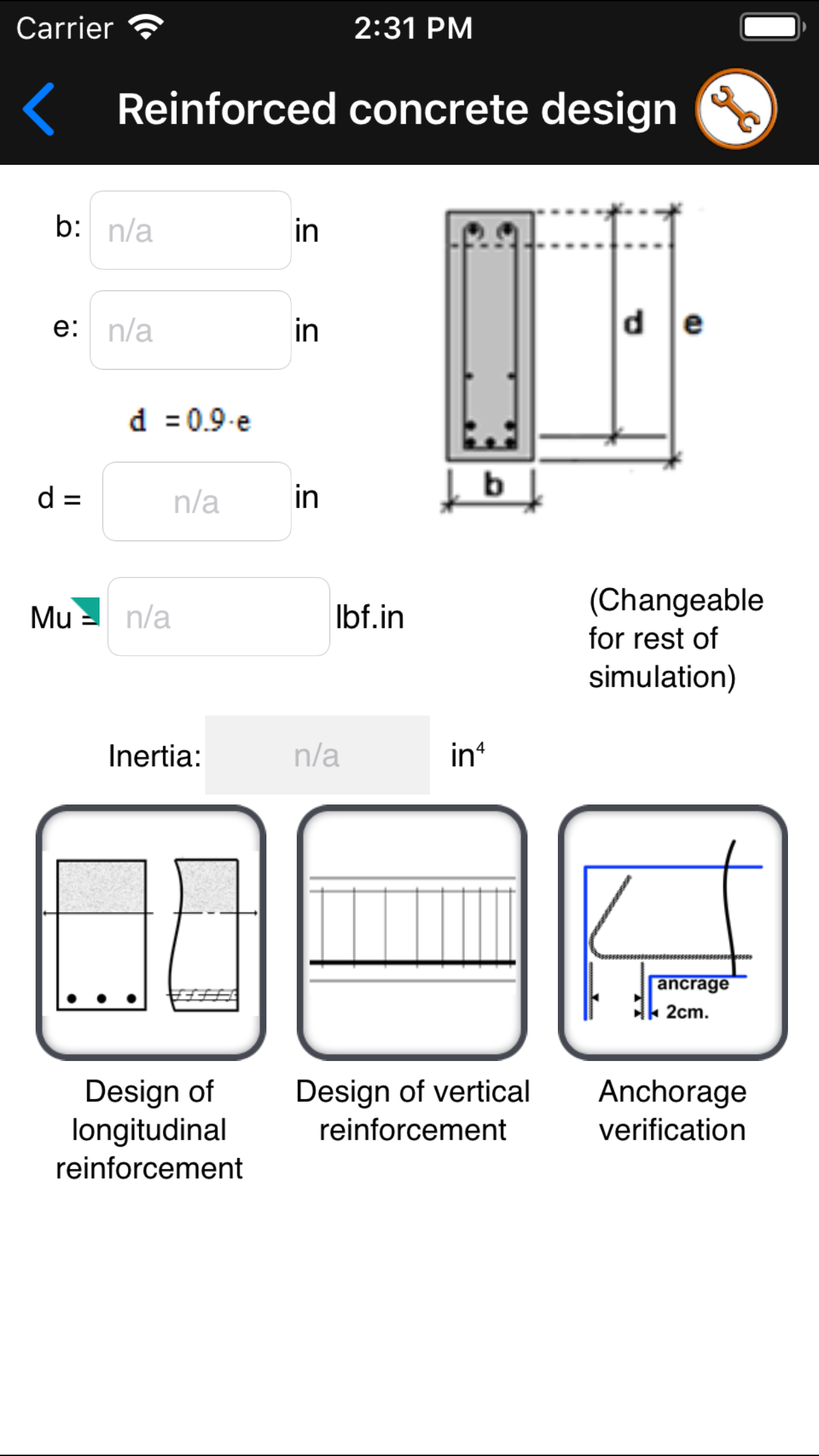 Carrier 2:31 PM

Reinforced concrete design

b: n/a in

e: n/a in

$d = 0.9 \cdot e$

d = n/a in

d e

b

Mu = n/a lbf.in

(Changeable for rest of simulation)

Inertia: n/a $in^4$

ancrage 2cm.

Design of longitudinal reinforcement

Design of vertical reinforcement

Anchorage verification