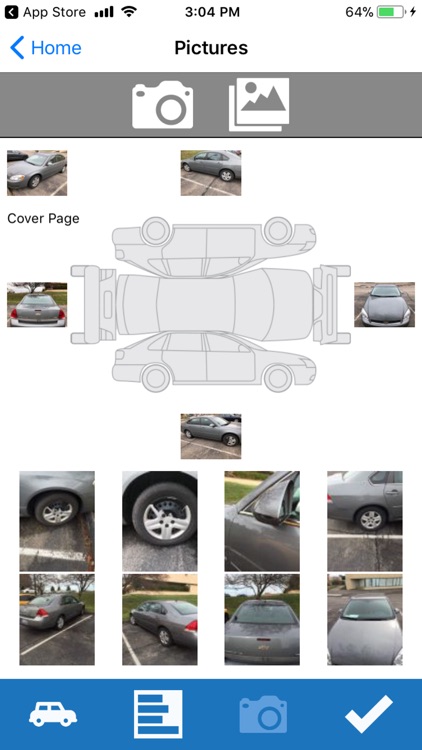 App Store 3:04 PM 64%

Home Pictures

Cover Page