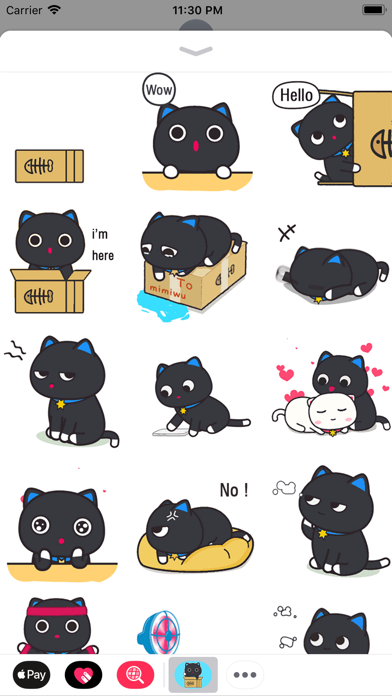 Carrier
11:30 PM

Wow

Hello

i'm here

To mimiwu

No !

Pay