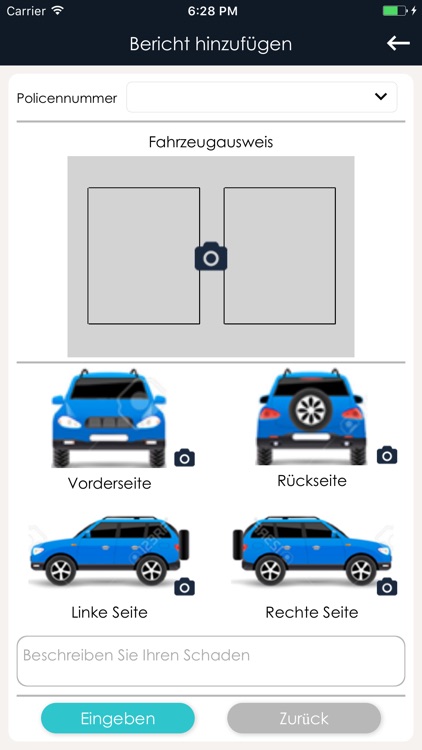 Carrier 6:28 PM

Bericht hinzufügen

Policennummer

Fahrzeugausweis

Vorderseite

Rückseite

Linke Seite

Rechte Seite

Beschreiben Sie Ihren Schaden

Eingeben

Zurück