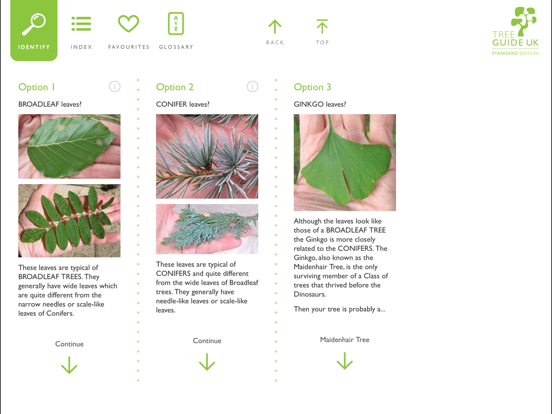 IDENTIFY INDEX FAVOURITES A-Z GLOSSARY BACK TOP

TREE GUIDE UK
STANDARD EDITION

Option 1

BROADLEAF leaves?

These leaves are typical of BROADLEAF TREES. They generally have wide leaves which are quite different from the narrow needles or scale-like leaves of Conifers.

Continue

Option 2

CONIFER leaves?

These leaves are typical of CONIFERS and quite different from the wide leaves of Broadleaf trees. They generally have needle-like leaves or scale-like leaves.

Continue

Option 3

GINKGO leaves?

Although the leaves look like those of a BROADLEAF TREE the Ginkgo is more closely related to the CONIFERS. The Ginkgo, also known as the Maidenhair Tree, is the only surviving member of a Class of trees that thrived before the Dinosaurs.

Then your tree is probably a...

Maidenhair Tree