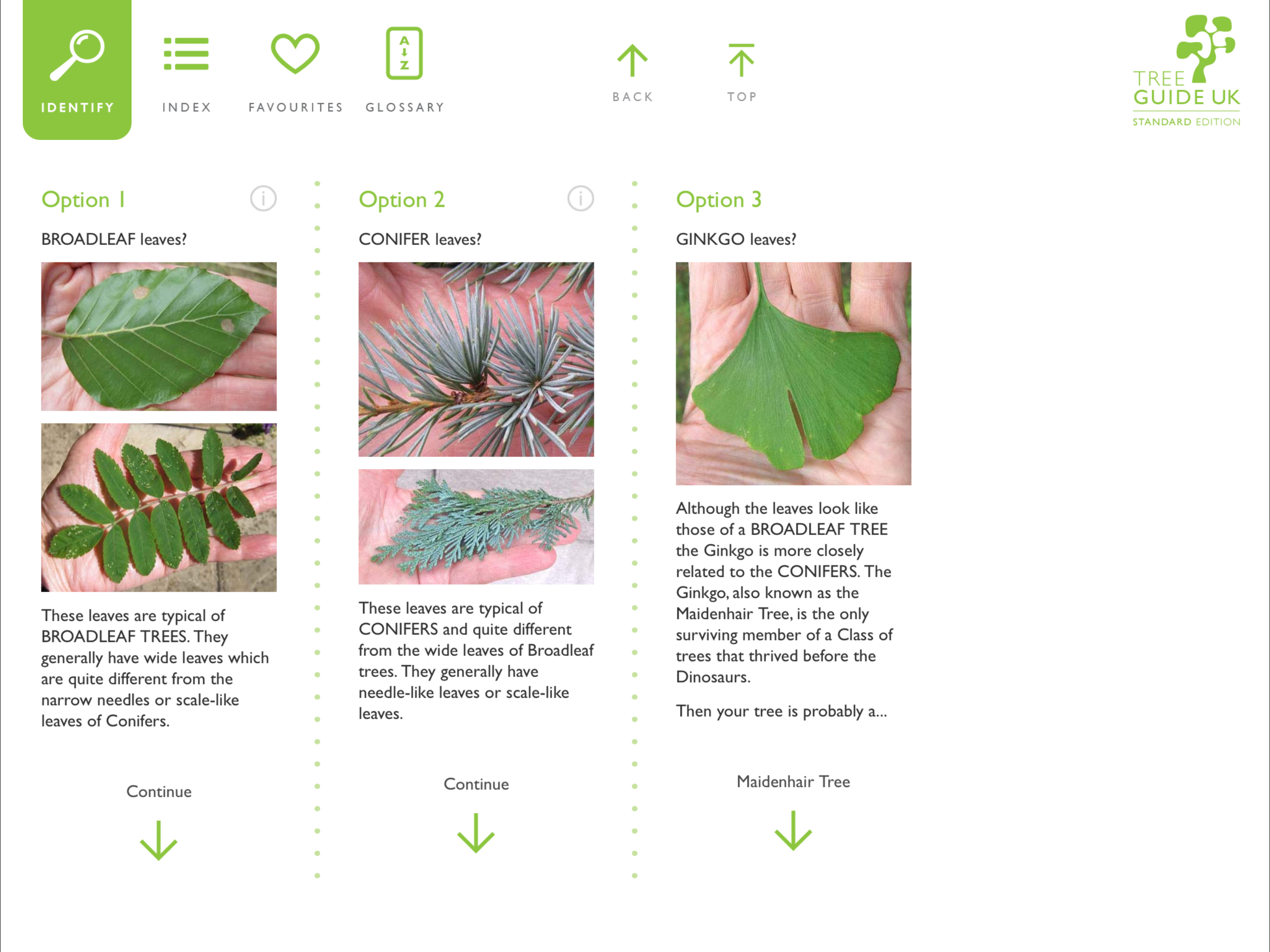 IDENTIFY INDEX FAVOURITES A Z GLOSSARY BACK TOP

TREE GUIDE UK
STANDARD EDITION

Option 1

BROADLEAF leaves?

These leaves are typical of BROADLEAF TREES. They generally have wide leaves which are quite different from the narrow needles or scale-like leaves of Conifers.

Continue

Option 2

CONIFER leaves?

These leaves are typical of CONIFERS and quite different from the wide leaves of Broadleaf trees. They generally have needle-like leaves or scale-like leaves.

Continue

Option 3

GINKGO leaves?

Although the leaves look like those of a BROADLEAF TREE the Ginkgo is more closely related to the CONIFERS. The Ginkgo, also known as the Maidenhair Tree, is the only surviving member of a Class of trees that thrived before the Dinosaurs.

Then your tree is probably a...

Maidenhair Tree