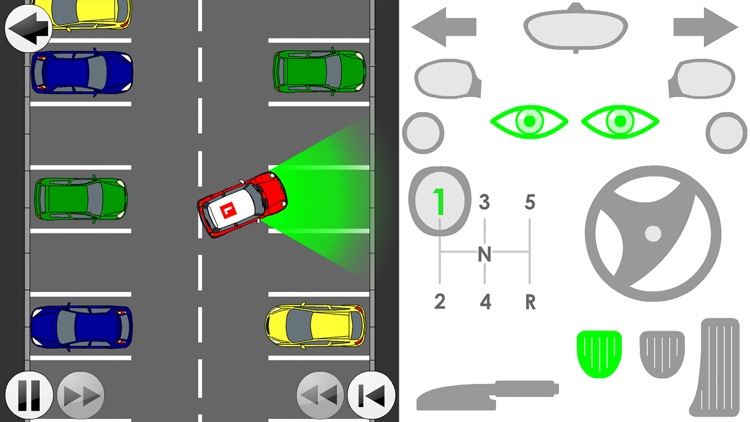 L

1 3 5
N
2 4 R