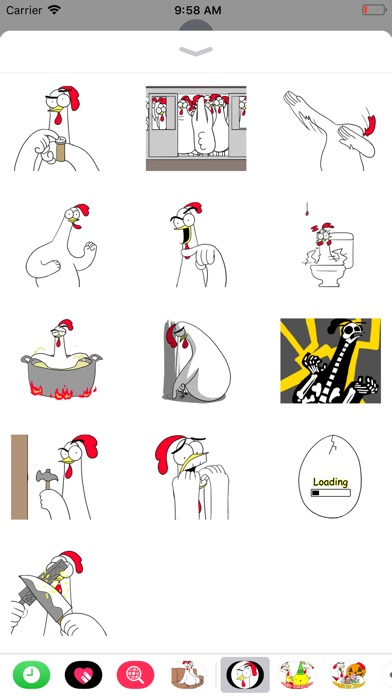 Carrier
9:58 AM

Loading