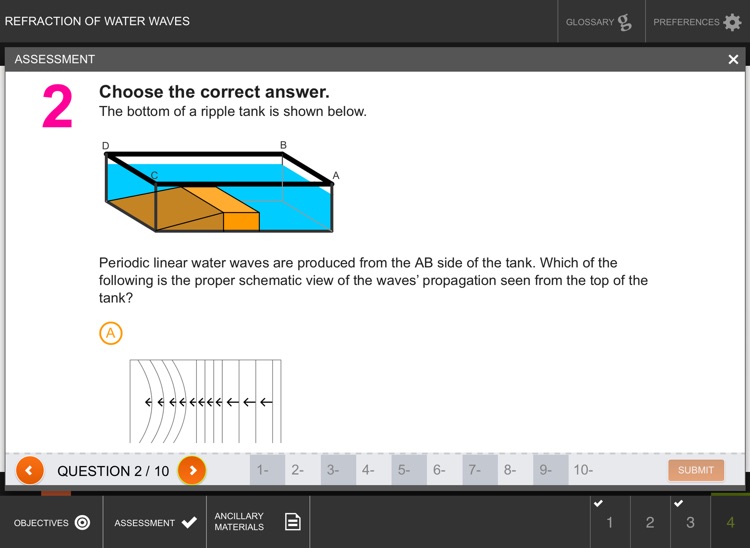 REFRACTION OF WATER WAVES

GLOSSARY

PREFERENCES

ASSESSMENT

2

Choose the correct answer.

The bottom of a ripple tank is shown below.

D
B
C
A

Periodic linear water waves are produced from the AB side of the tank. Which of the following is the proper schematic view of the waves' propagation seen from the top of the tank?

A

QUESTION 2 / 10

1- 2- 3- 4- 5- 6- 7- 8- 9- 10-

SUBMIT

OBJECTIVES

ASSESSMENT

ANCILLARY MATERIALS

1 2 3 4