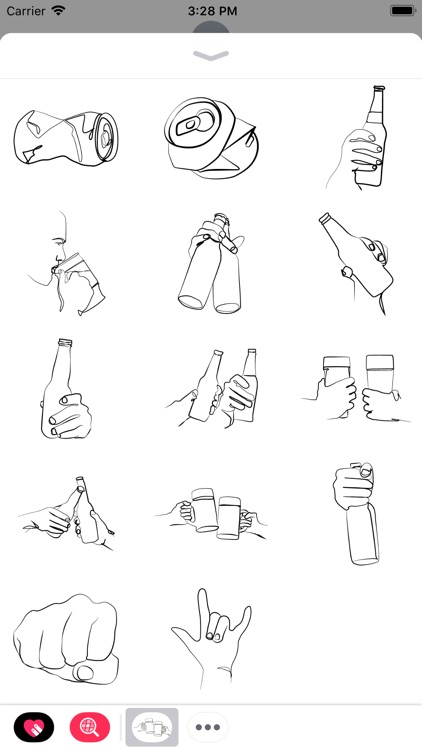 Carrier 3:28 PM