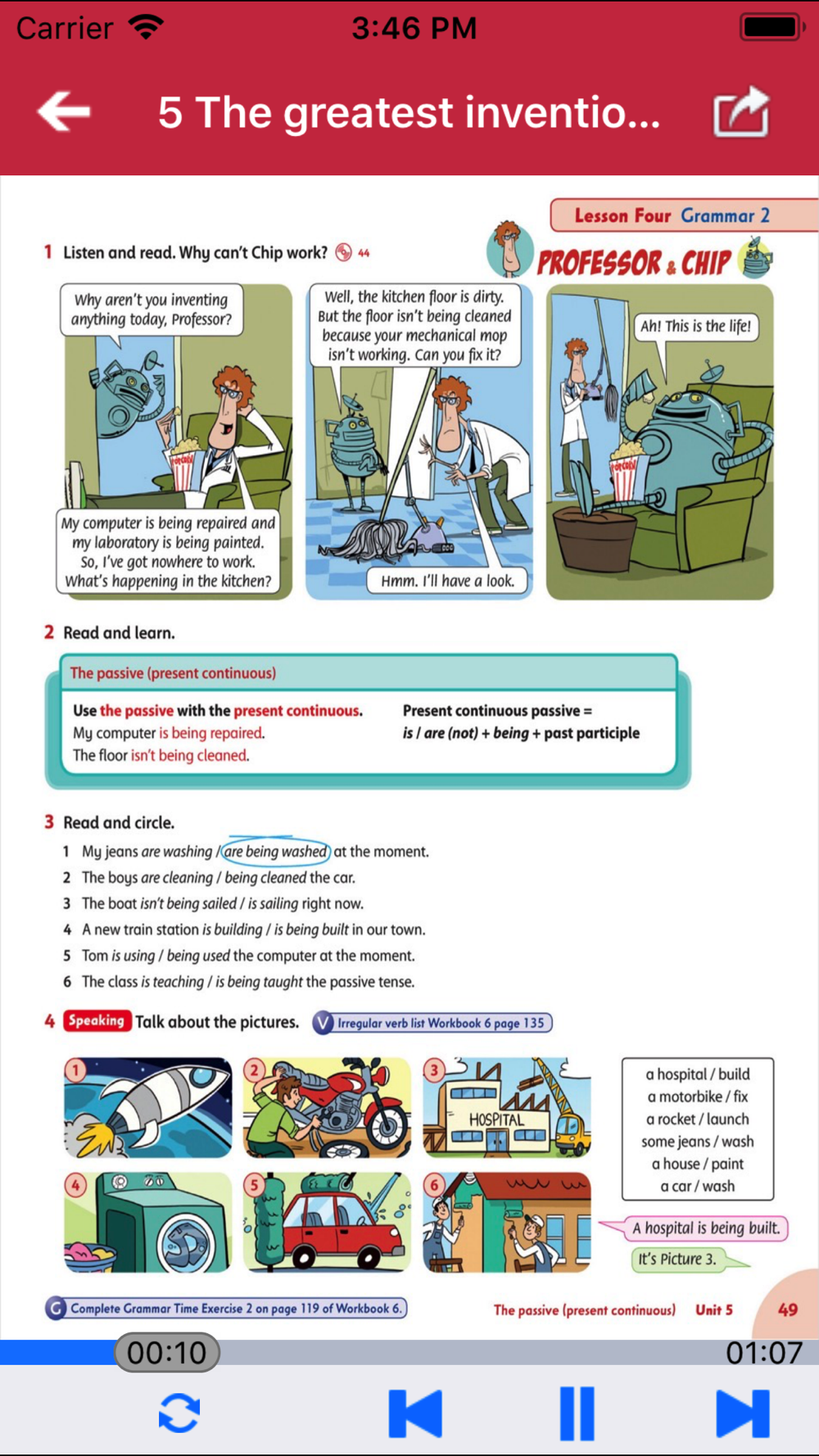 Carrier 3:46 PM

5 The greatest inventio...

Lesson Four Grammar 2

1 Listen and read. Why can't Chip work? 44

PROFESSOR & CHIP

Why aren't you inventing anything today, Professor?

POPCORN

My computer is being repaired and my laboratory is being painted. So, I've got nowhere to work. What's happening in the kitchen?

Well, the kitchen floor is dirty. But the floor isn't being cleaned because your mechanical mop isn't working. Can you fix it?

Hmm. I'll have a look.

Ah! This is the life!

POPCORN

2 Read and learn.

The passive (present continuous)

Use the passive with the present continuous.
My computer is being repaired.
The floor isn't being cleaned.

Present continuous passive =
is / are (not) + being + past participle

3 Read and circle.

1 My jeans are washing / are being washed at the moment.
2 The boys are cleaning / being cleaned the car.
3 The boat isn't being sailed / is sailing right now.
4 A new train station is building / is being built in our town.
5 Tom is using / being used the computer at the moment.
6 The class is teaching / is being taught the passive tense.

4 Speaking Talk about the pictures. V Irregular verb list Workbook 6 page 135

1 2 3 HOSPITAL 4 5 6

a hospital / build
a motorbike / fix
a rocket / launch
some jeans / wash
a house / paint
a car / wash

A hospital is being built.

It's Picture 3.

G Complete Grammar Time Exercise 2 on page 119 of Workbook 6.

The passive (present continuous) Unit 5 49

00:10 01:07