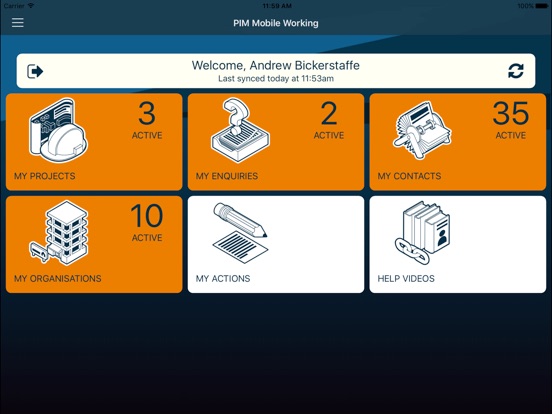 Carrier 11:59 AM 100%

PIM Mobile Working

Welcome, Andrew Bickerstaffe
Last synced today at 11:53am

3
ACTIVE
MY PROJECTS

2
ACTIVE
MY ENQUIRIES

35
ACTIVE
MY CONTACTS

10
ACTIVE
MY ORGANISATIONS

MY ACTIONS

HELP VIDEOS