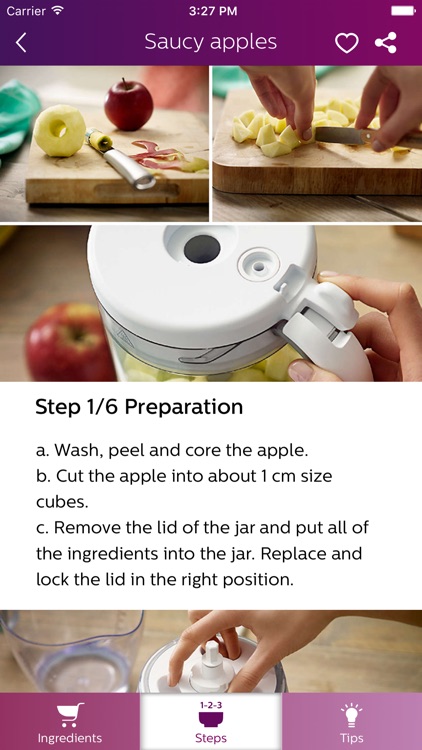 Carrier 3:27 PM

Saucy apples

Step 1/6 Preparation

a. Wash, peel and core the apple.
b. Cut the apple into about 1 cm size cubes.
c. Remove the lid of the jar and put all of the ingredients into the jar. Replace and lock the lid in the right position.

Ingredients
1-2-3
Steps
Tips