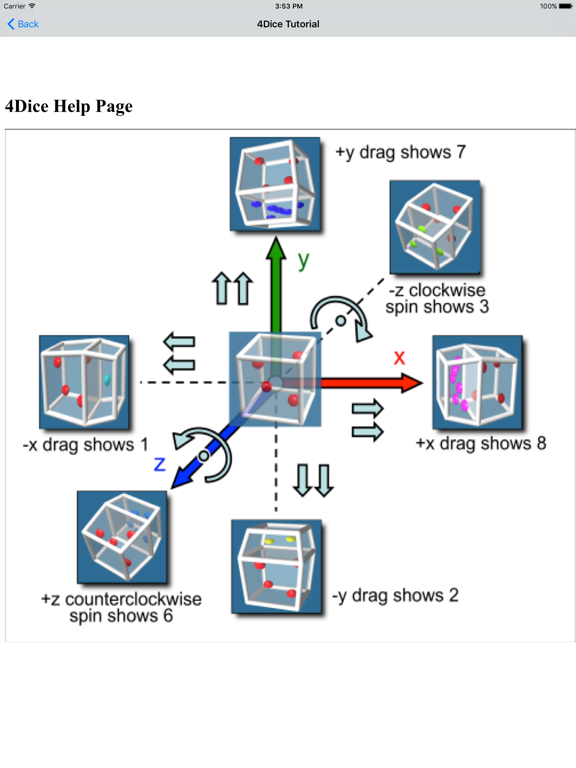 Carrier

3:53 PM

100%

Back

4Dice Tutorial

4Dice Help Page

+y drag shows 7

y

-z clockwise spin shows 3

x

-x drag shows 1

+x drag shows 8

z

+z counterclockwise spin shows 6

-y drag shows 2