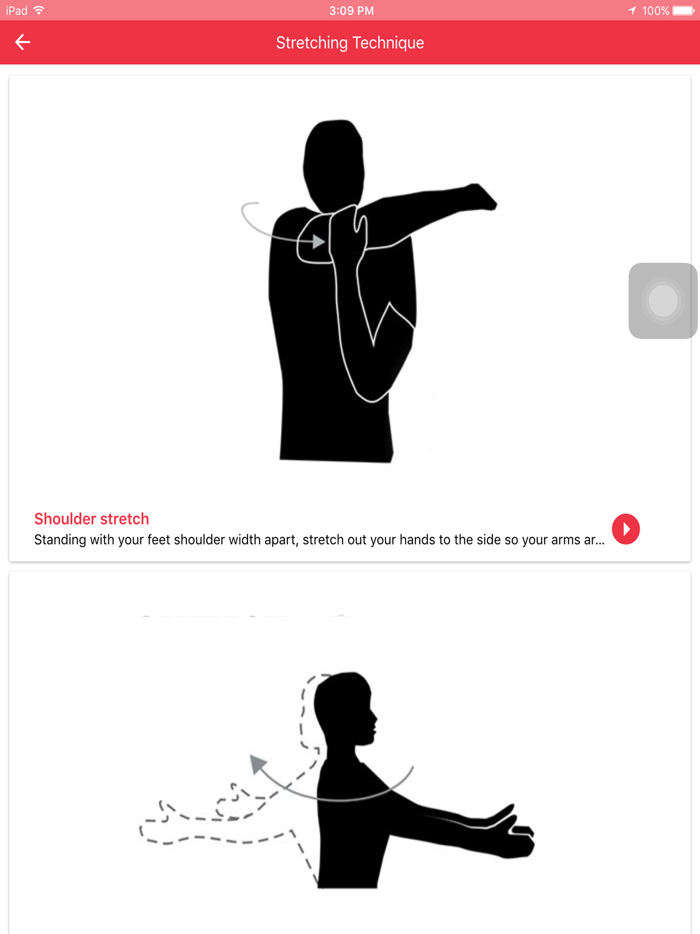 iPad
3:09 PM
100%

Stretching Technique

Shoulder stretch
Standing with your feet shoulder width apart, stretch out your hands to the side so your arms ar...