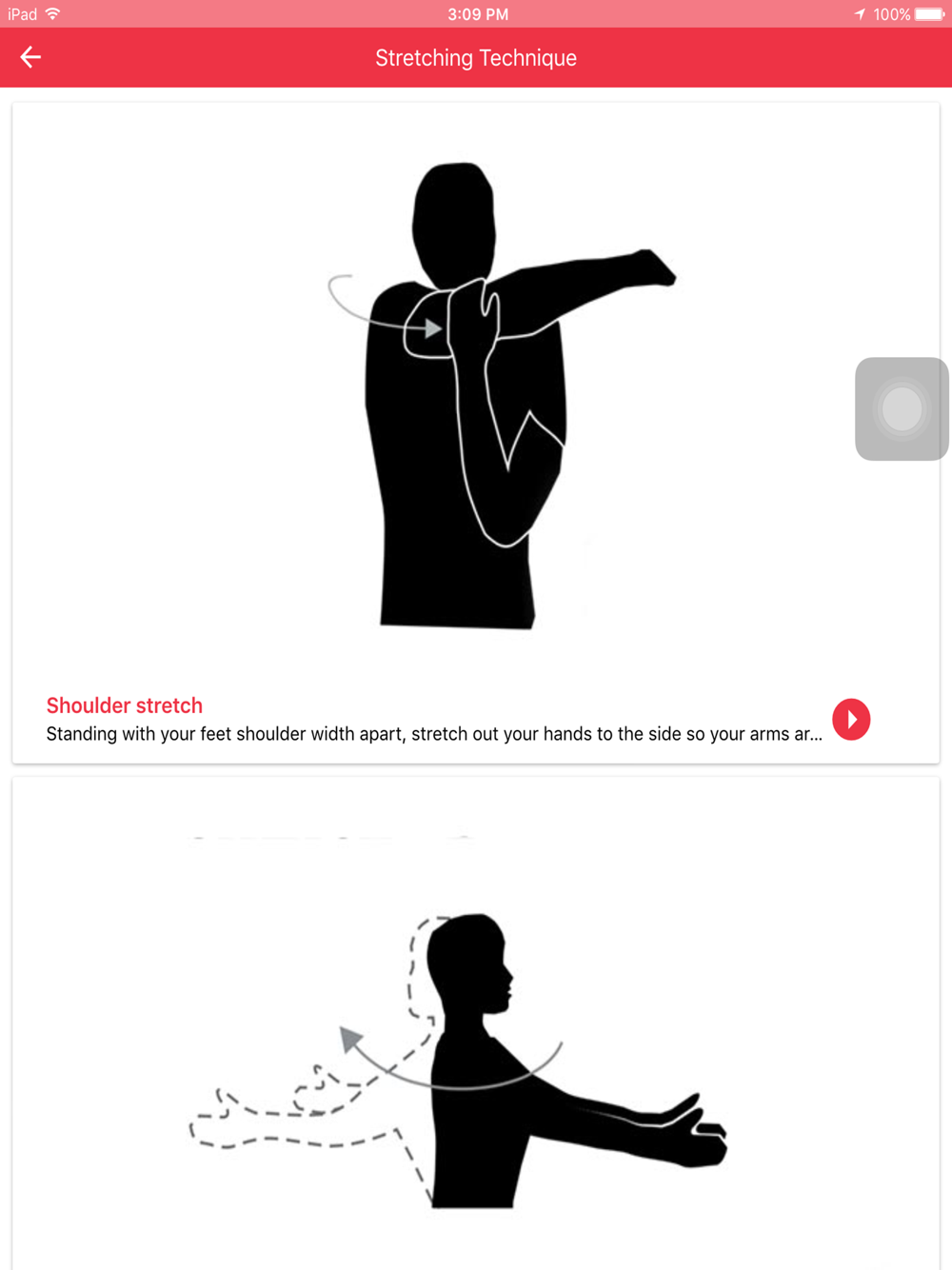 iPad 3:09 PM 100%

Stretching Technique

Shoulder stretch
Standing with your feet shoulder width apart, stretch out your hands to the side so your arms ar...