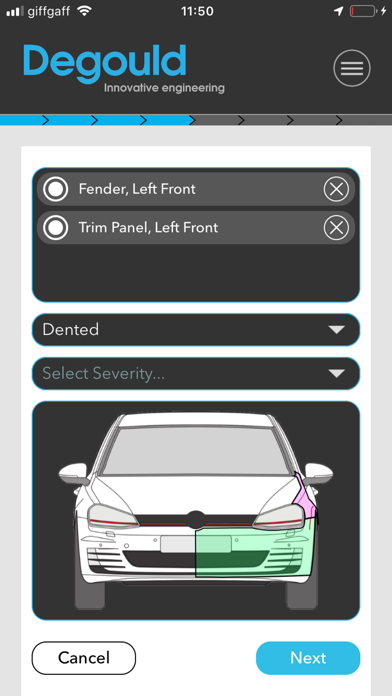 giffgaff 11:50

Degould
Innovative engineering

Fender, Left Front
Trim Panel, Left Front

Dented

Select Severity...

Cancel
Next