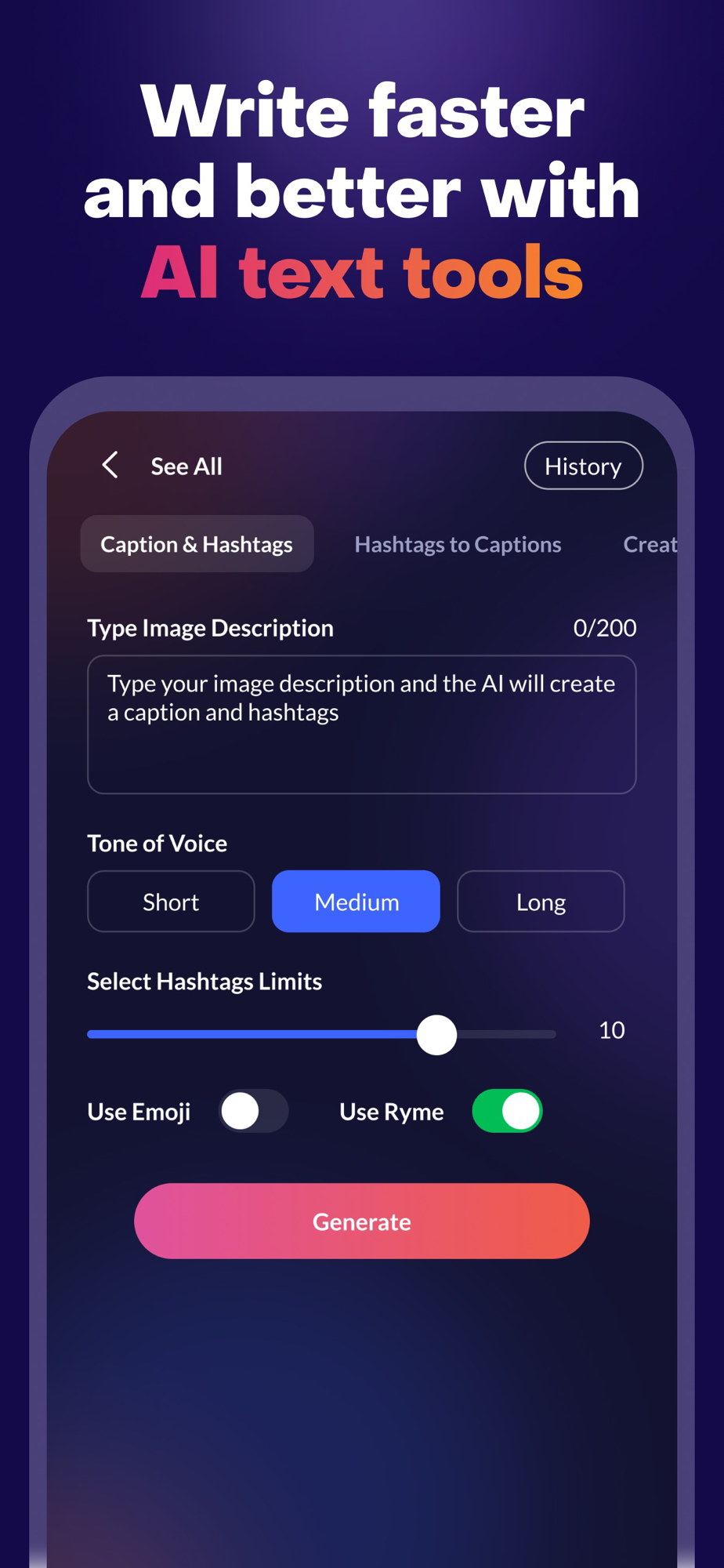 Write faster and better with AI text tools

See All

History

Caption & Hashtags

Hashtags to Captions

Creat

Type Image Description

0/200

Type your image description and the AI will create a caption and hashtags

Tone of Voice

Short

Medium

Long

Select Hashtags Limits

10

Use Emoji

Use Ryme

Generate