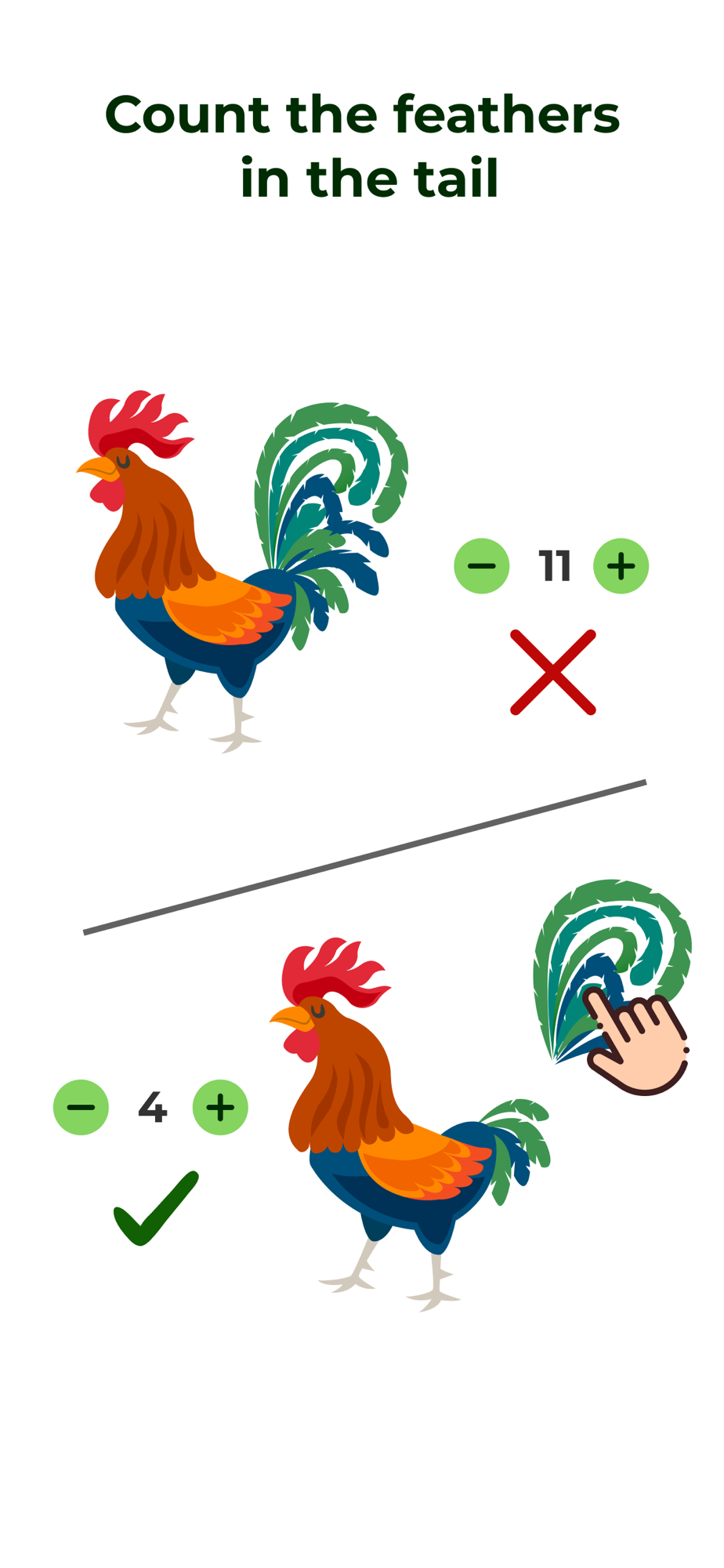 Count the feathers in the tail

−
11
+

−
4
+