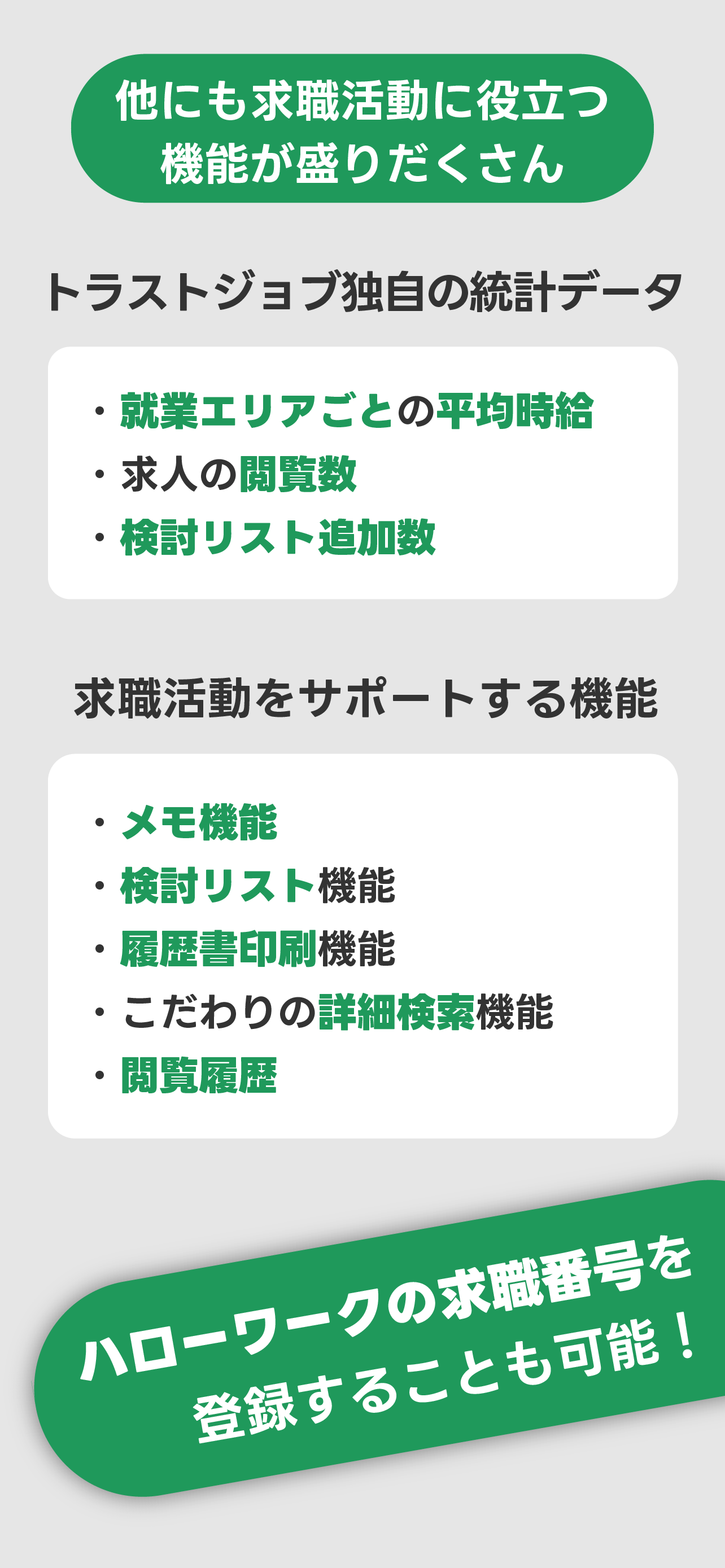 他にも求職活動に役立つ機能が盛りだくさん

トラストジョブ独自の統計データ

・就業エリアごとの平均時給
・求人の閲覧数
・検討リスト追加数

求職活動をサポートする機能

・メモ機能
・検討リスト機能
・履歴書印刷機能
・こだわりの詳細検索機能
・閲覧履歴

ハローワークの求職番号を登録することも可能！