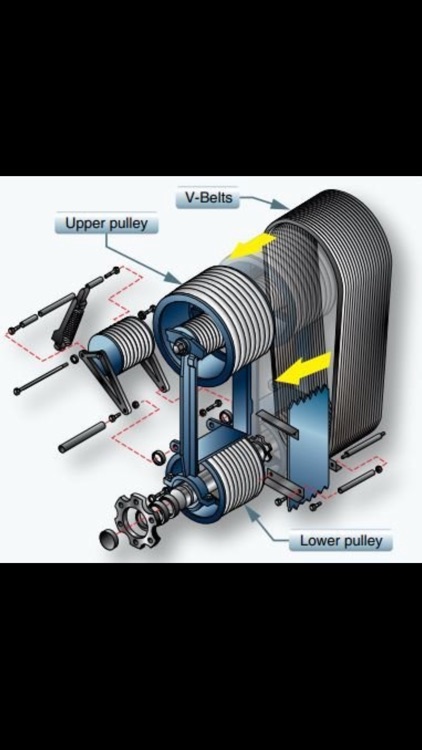 V-Belts

Upper pulley

Lower pulley