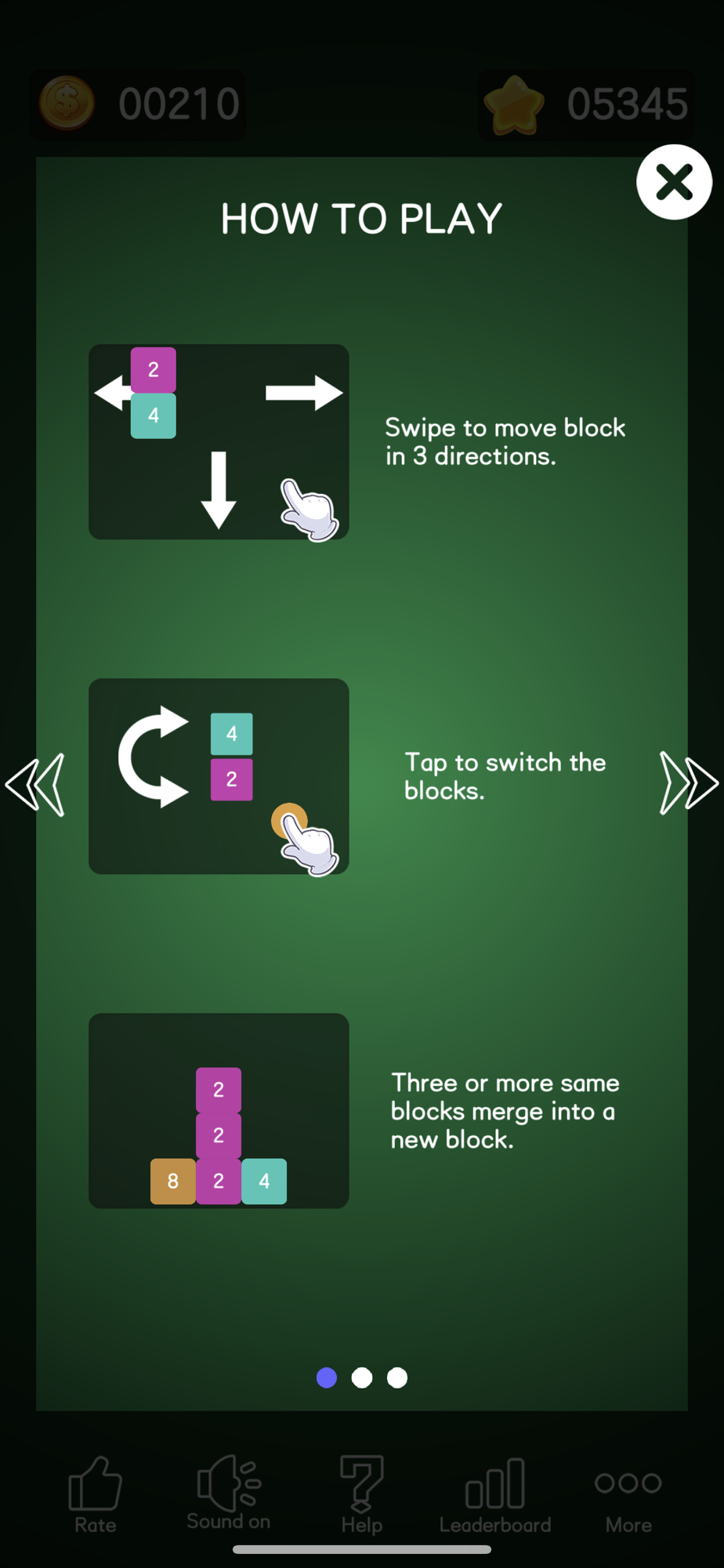 00210

05345

HOW TO PLAY

2
4

Swipe to move block in 3 directions.

4
2

Tap to switch the blocks.

2
2
8 2 4

Three or more same blocks merge into a new block.

Rate Sound on Help Leaderboard More