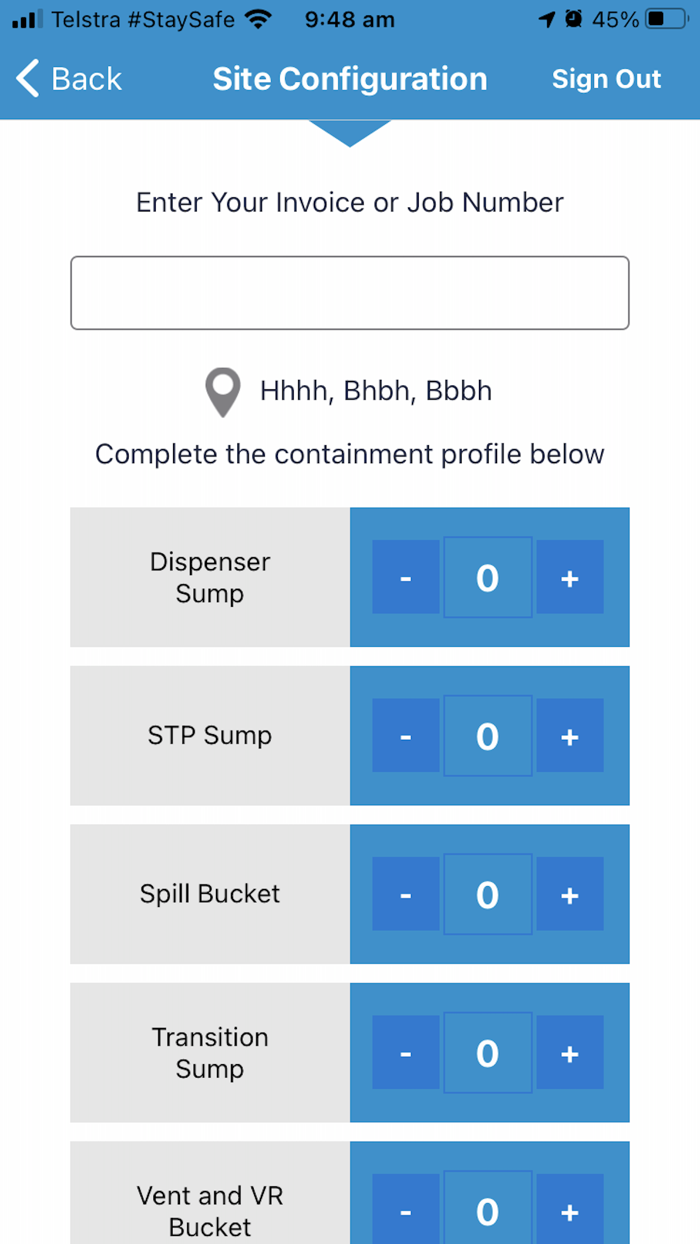 Telstra #StaySafe 9:48 am 45%

Back Site Configuration Sign Out

Enter Your Invoice or Job Number

Hhhh, Bhbh, Bbbh

Complete the containment profile below

Dispenser Sump - 0 +

STP Sump - 0 +

Spill Bucket - 0 +

Transition Sump - 0 +

Vent and VR Bucket - 0 +