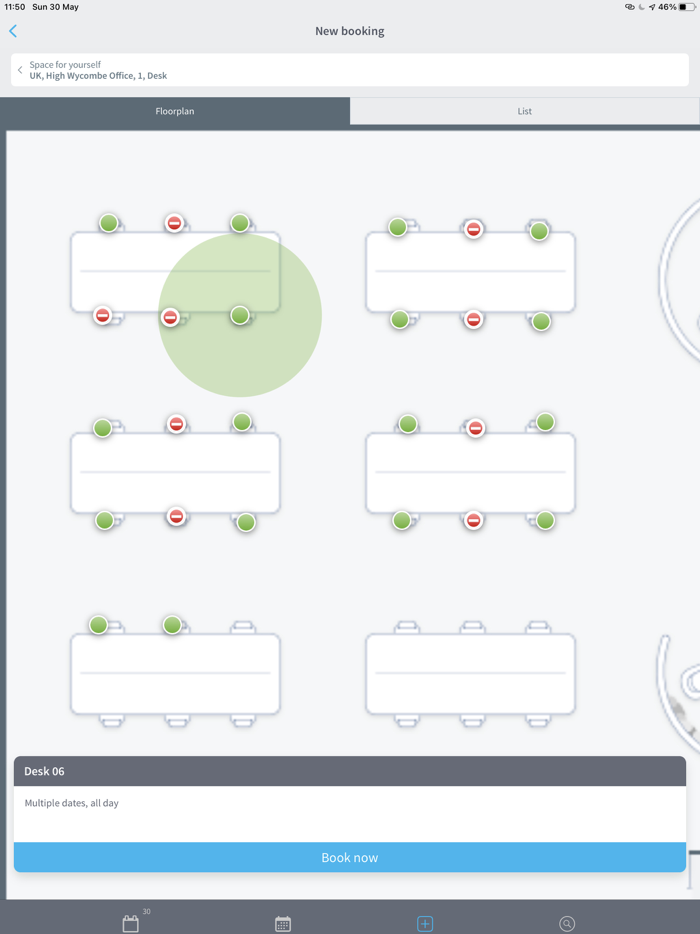 11:50 Sun 30 May

46%

New booking

Space for yourself
UK, High Wycombe Office, 1, Desk

Floorplan

List

Desk 06

Multiple dates, all day

Book now

30