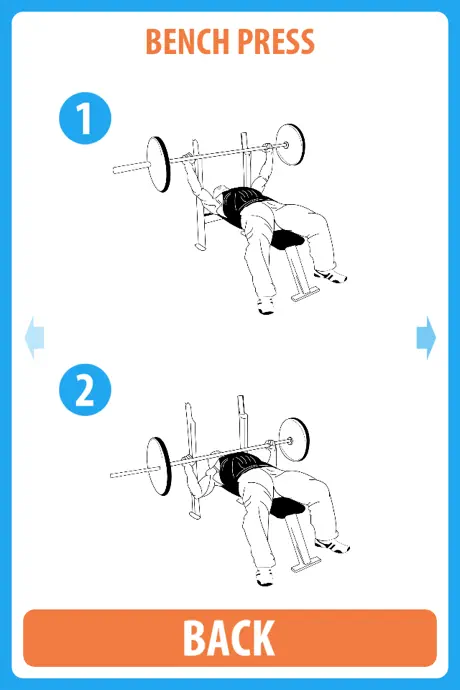 BENCH PRESS

1

2

BACK