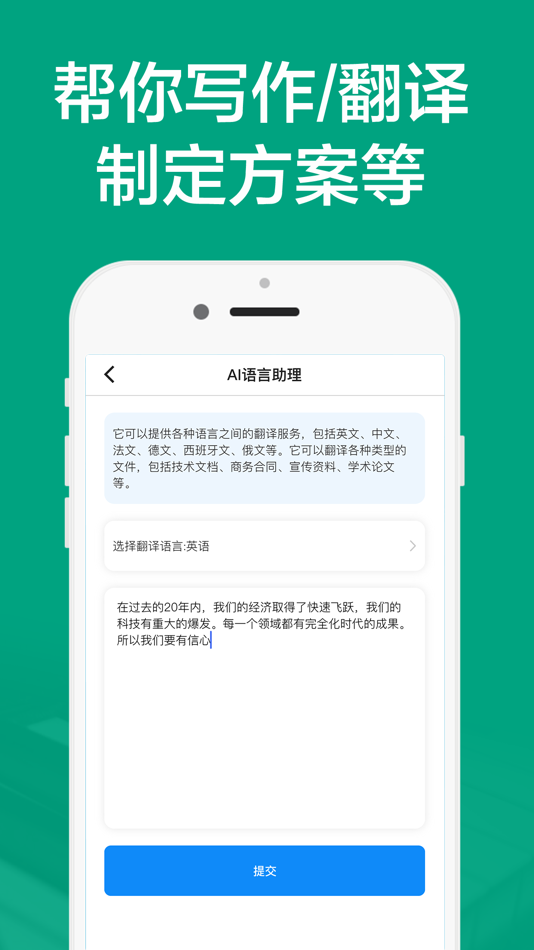 帮你写作/翻译
制定方案等

AI语言助理

它可以提供各种语言之间的翻译服务，包括英文、中文、法文、德文、西班牙文、俄文等。它可以翻译各种类型的文件，包括技术文档、商务合同、宣传资料、学术论文等。

选择翻译语言:英语

在过去的20年内，我们的经济取得了快速飞跃，我们的科技有重大的爆发。每一个领域都有完全化时代的成果。所以我们要有信心

提交