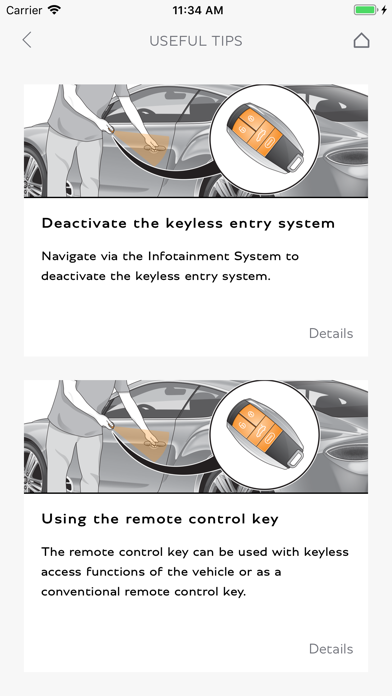 Carrier 11:34 AM

USEFUL TIPS

Deactivate the keyless entry system

Navigate via the Infotainment System to deactivate the keyless entry system.

Details

Using the remote control key

The remote control key can be used with keyless access functions of the vehicle or as a conventional remote control key.

Details