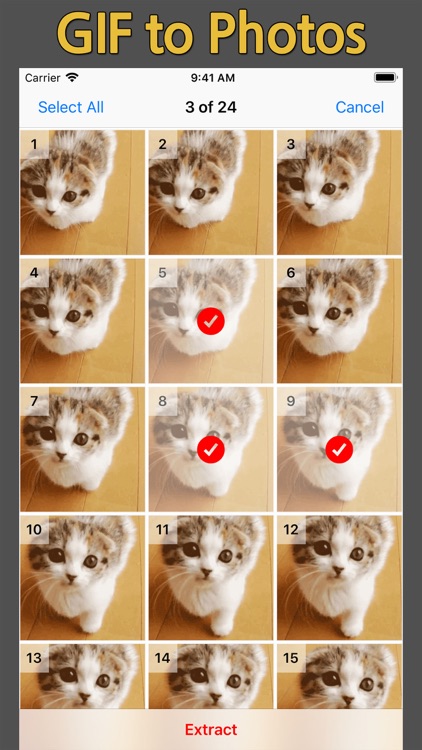 GIF to Photos

Carrier

9:41 AM

Select All

3 of 24

Cancel

1

2

3

4

5

6

7

8

9

10

11

12

13

14

15

Extract